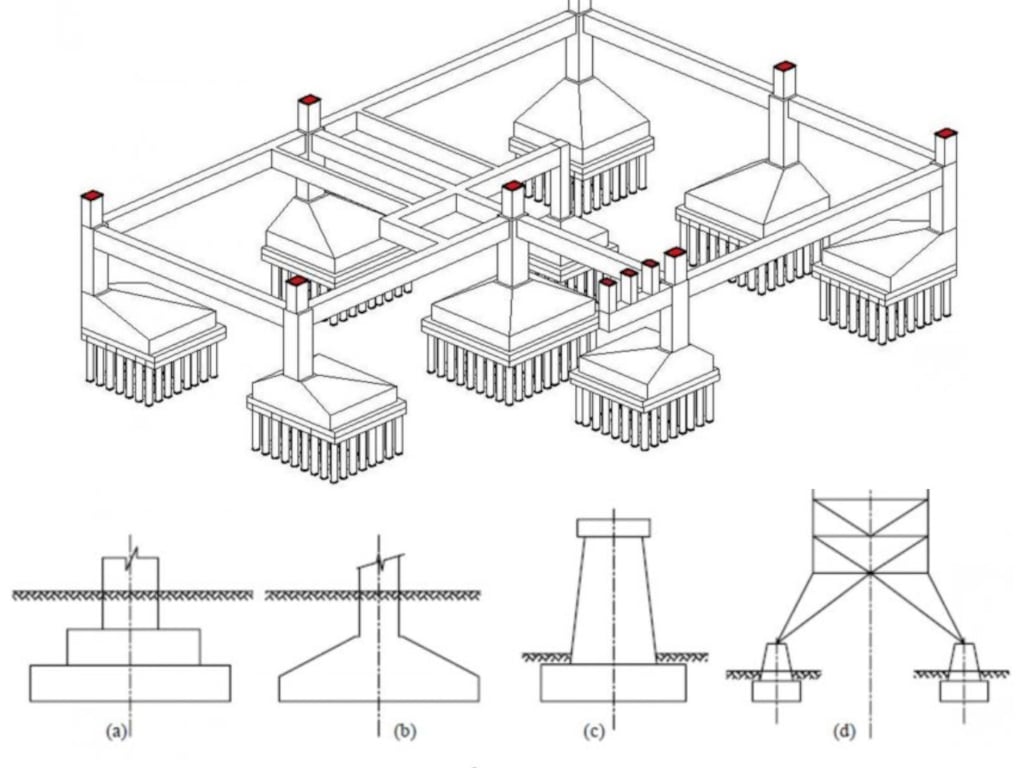 (a)

(b)

(c)

(d)